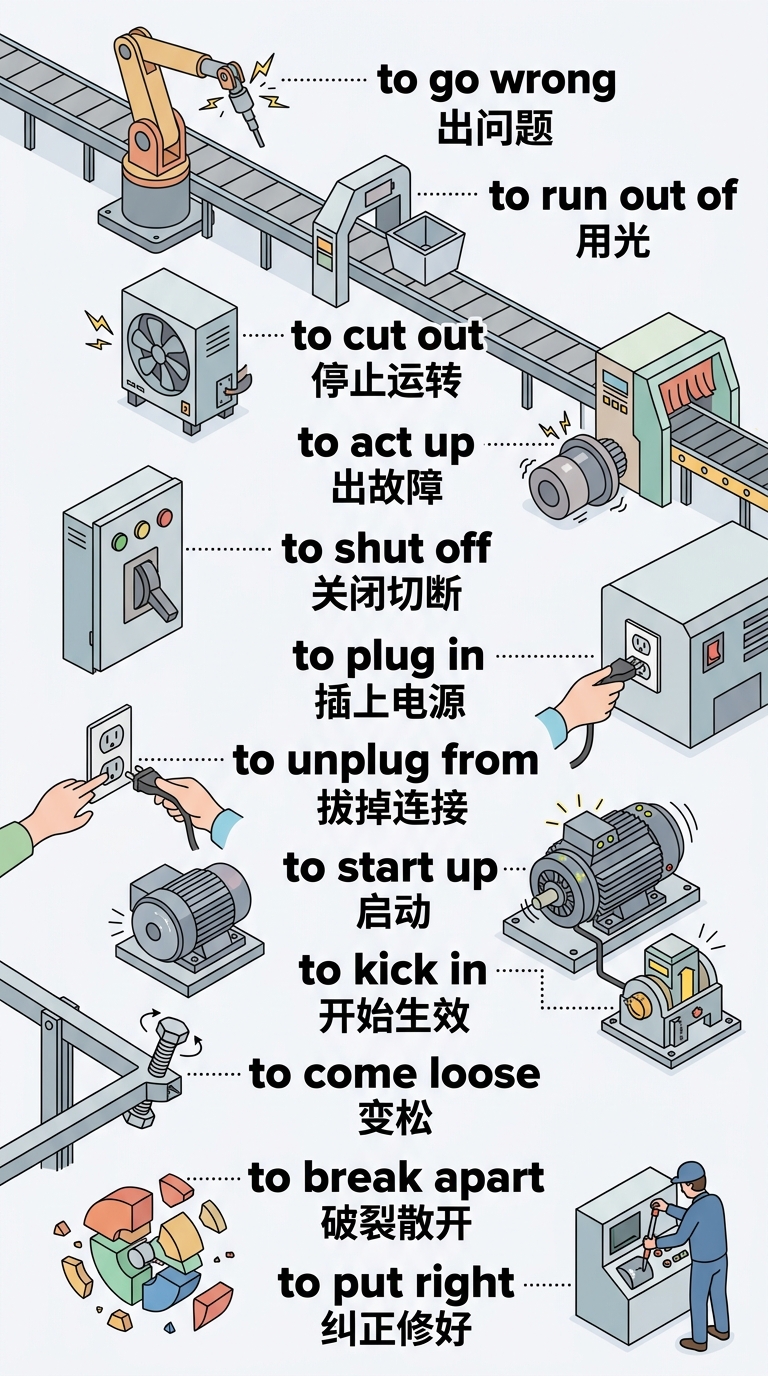 to go wrong
出问题

to run out of
用光

to cut out
停止运转

to act up
出故障

to shut off
关闭切断

to plug in
插上电源

to unplug from
拔掉连接

to start up
启动

to kick in
开始生效

to come loose
变松

to break apart
破裂散开

to put right
纠正修好